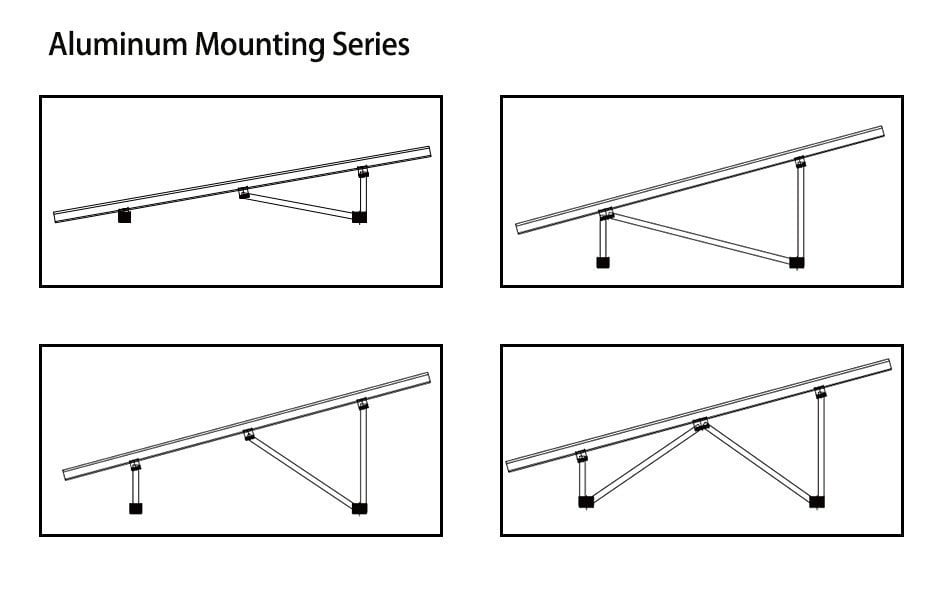 Aluminum Mounting Series