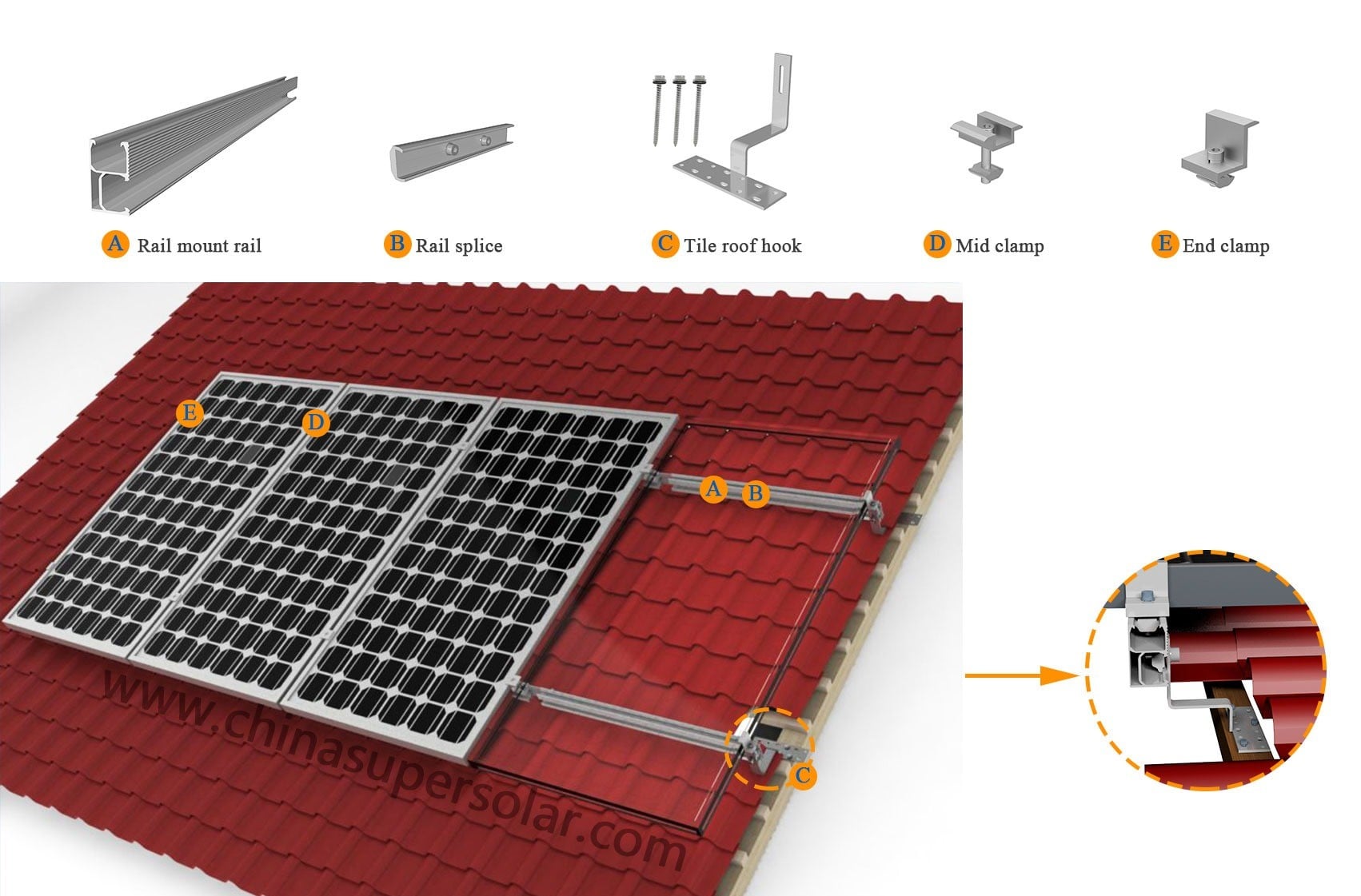 A Rail mount rail
B Rail splice
C Tile roof hook
D Mid clamp
E End clamp

E
D
A
B
C

www.chinasupersolar.com