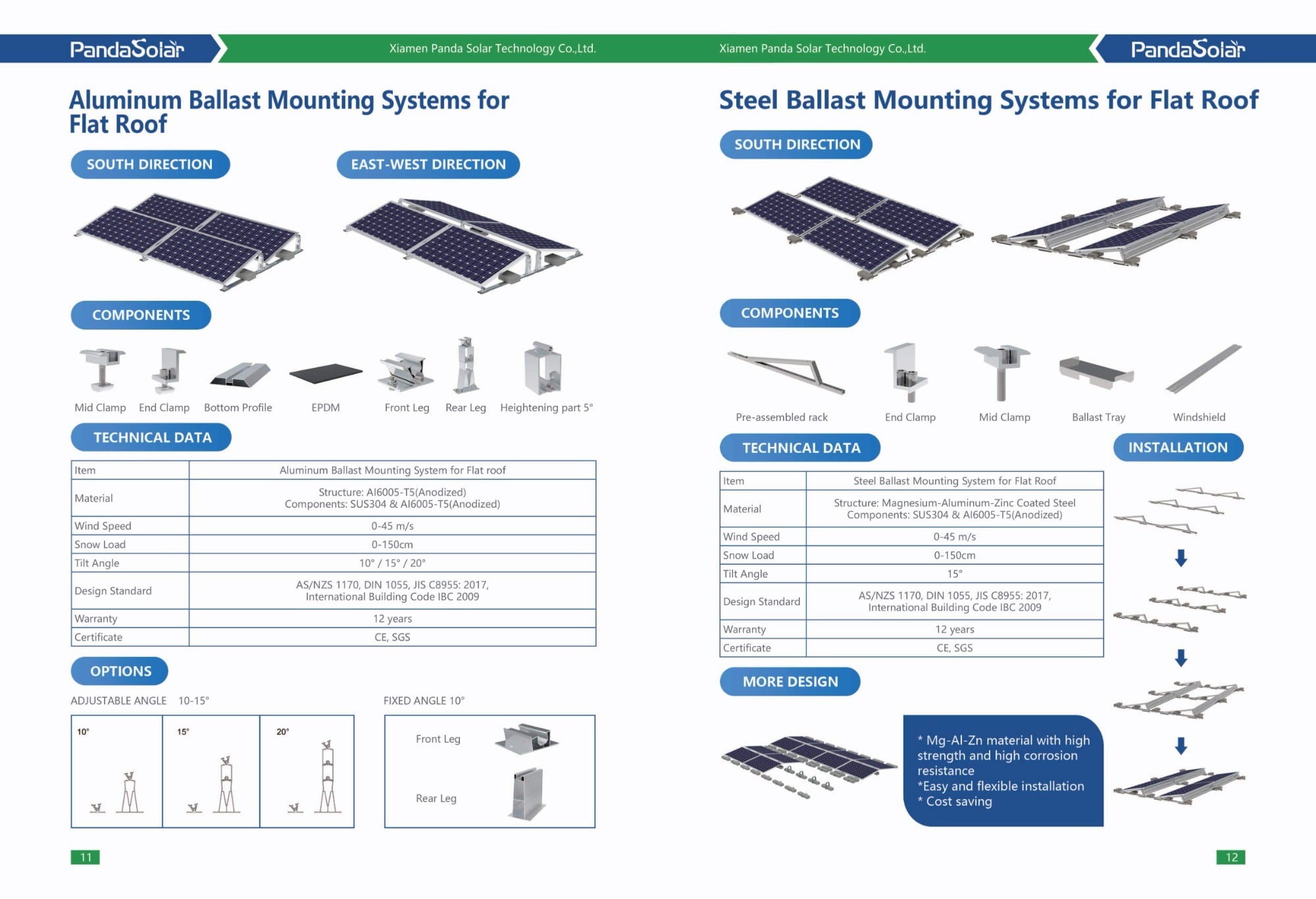 PandaSolar

Xiamen Panda Solar Technology Co.,Ltd.

Aluminum Ballast Mounting Systems for Flat Roof

SOUTH DIRECTION

EAST-WEST DIRECTION

COMPONENTS

Mid Clamp End Clamp Bottom Profile EPDM Front Leg Rear Leg Heightening part 5°

TECHNICAL DATA

| Item | Aluminum Ballast Mounting System for Flat roof |
|---|---|
| Material | Structure: Al6005-T5(Anodized) Components: SUS304 & Al6005-T5(Anodized) |
| Wind Speed | 0-45 m/s |
| Snow Load | 0-150cm |
| Tilt Angle | 10° / 15° / 20° |
| Design Standard | AS/NZS 1170, DIN 1055, JIS C8955: 2017, International Building Code IBC 2009 |
| Warranty | 12 years |
| Certificate | CE, SGS |

OPTIONS

ADJUSTABLE ANGLE 10-15°

10° 15° 20°

FIXED ANGLE 10°

Front Leg

Rear Leg

11

Xiamen Panda Solar Technology Co.,Ltd.

PandaSolar

Steel Ballast Mounting Systems for Flat Roof

SOUTH DIRECTION

COMPONENTS

Pre-assembled rack End Clamp Mid Clamp Ballast Tray Windshield

TECHNICAL DATA

| Item | Steel Ballast Mounting System for Flat Roof |
|---|---|
| Material | Structure: Magnesium-Aluminum-Zinc Coated Steel Components: SUS304 & Al6005-T5(Anodized) |
| Wind Speed | 0-45 m/s |
| Snow Load | 0-150cm |
| Tilt Angle | 15° |
| Design Standard | AS/NZS 1170, DIN 1055, JIS C8955: 2017, International Building Code IBC 2009 |
| Warranty | 12 years |
| Certificate | CE, SGS |

INSTALLATION

MORE DESIGN

* Mg-Al-Zn material with high strength and high corrosion resistance
*Easy and flexible installation
* Cost saving

12