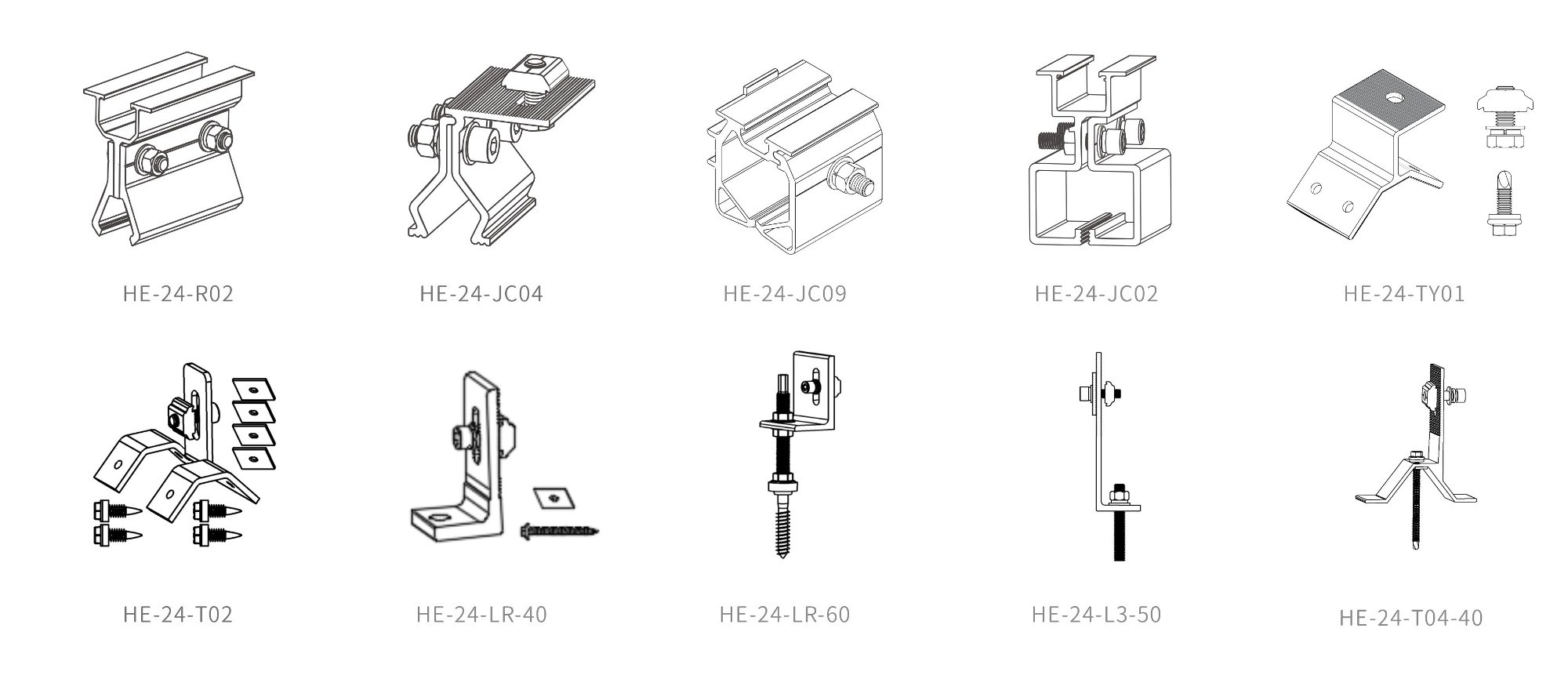 HE-24-R02

HE-24-JC04

HE-24-JC09

HE-24-JC02

HE-24-TY01

HE-24-T02

HE-24-LR-40

HE-24-LR-60

HE-24-L3-50

HE-24-T04-40